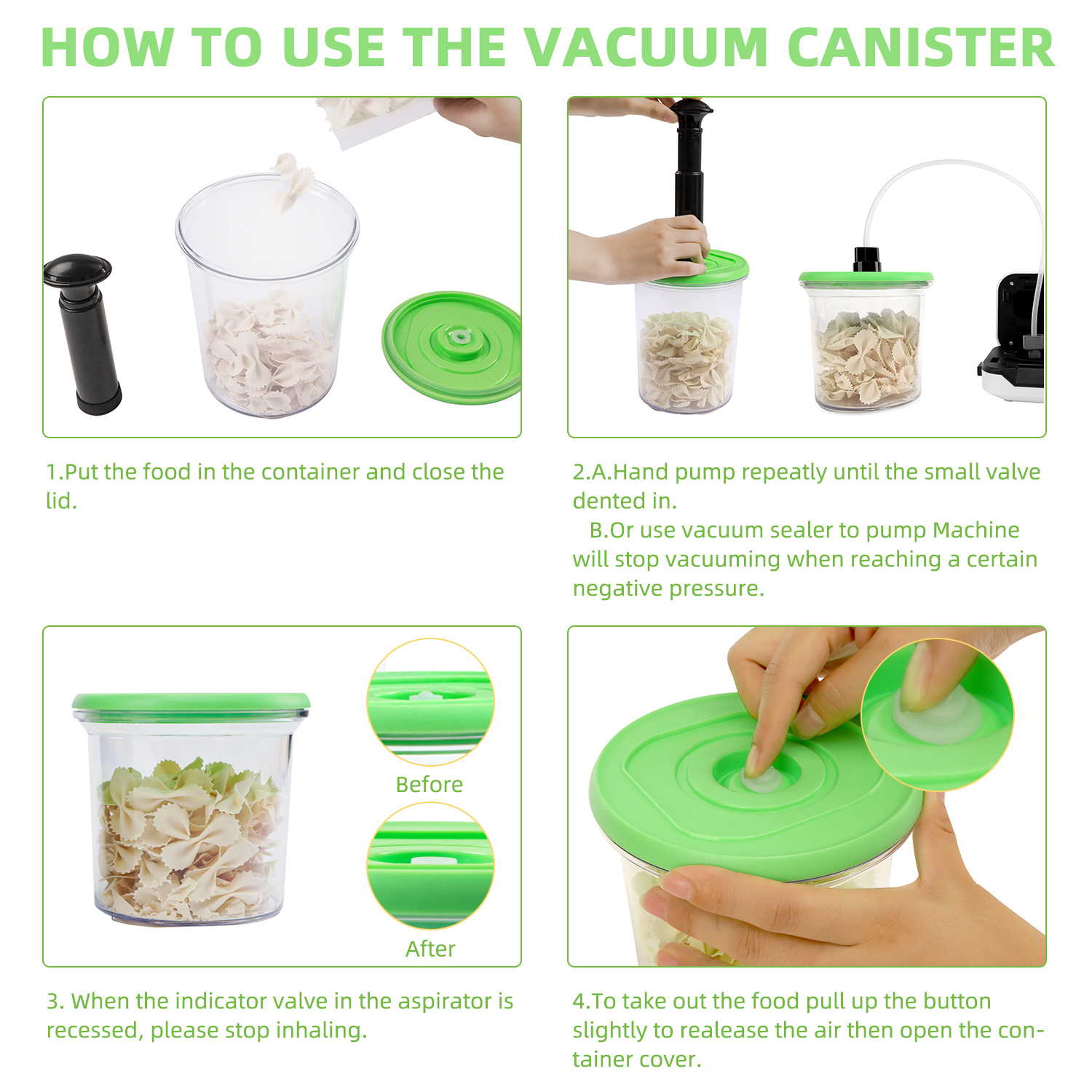 HOW TO USE THE VACUUM CANISTER

1.Put the food in the container and close the lid.

2.A.Hand pump repeatly until the small valve dented in.
B.Or use vacuum sealer to pump Machine will stop vacuuming when reaching a certain negative pressure.

Before

After

3. When the indicator valve in the aspirator is recessed, please stop inhaling.

4.To take out the food pull up the button slightly to realease the air then open the container cover.